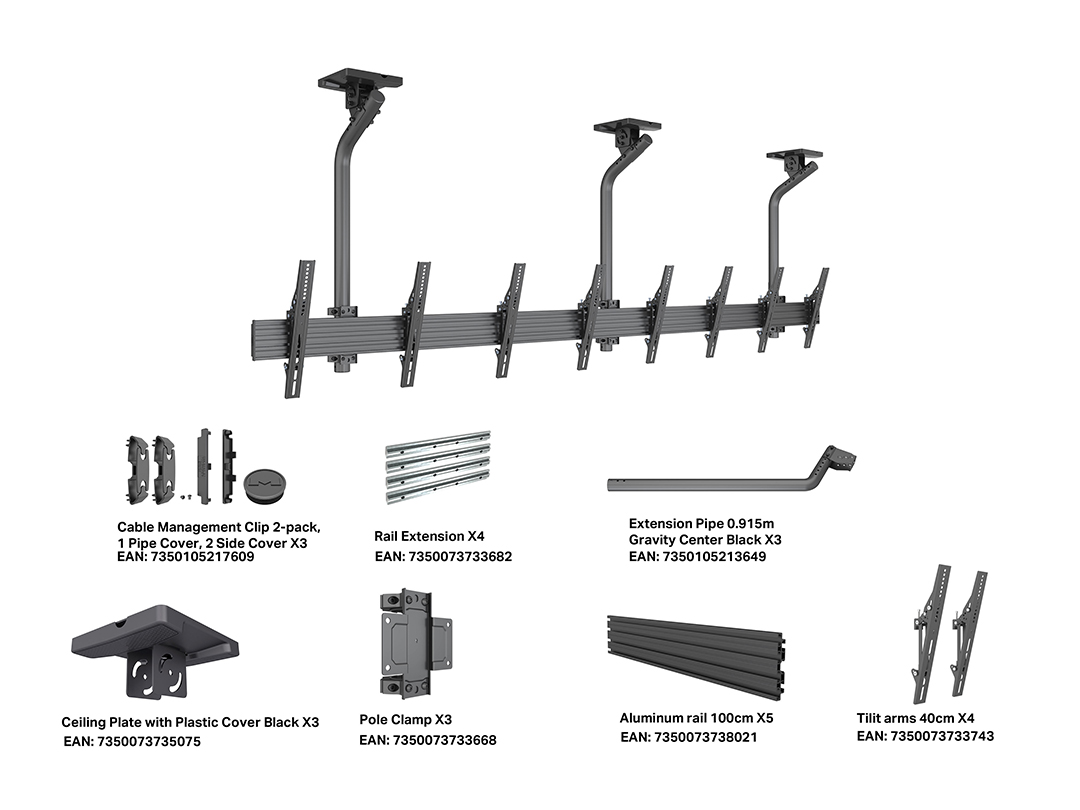 Cable Management Clip 2-pack, 1 Pipe Cover, 2 Side Cover X3
EAN: 7350105217609

Rail Extension X4
EAN: 7350073733682

Extension Pipe 0.915m Gravity Center Black X3
EAN: 7350105213649

Ceiling Plate with Plastic Cover Black X3
EAN: 7350073735075

Pole Clamp X3
EAN: 7350073733668

Aluminum rail 100cm X5
EAN: 7350073738021

Tilit arms 40cm X4
EAN: 7350073733743